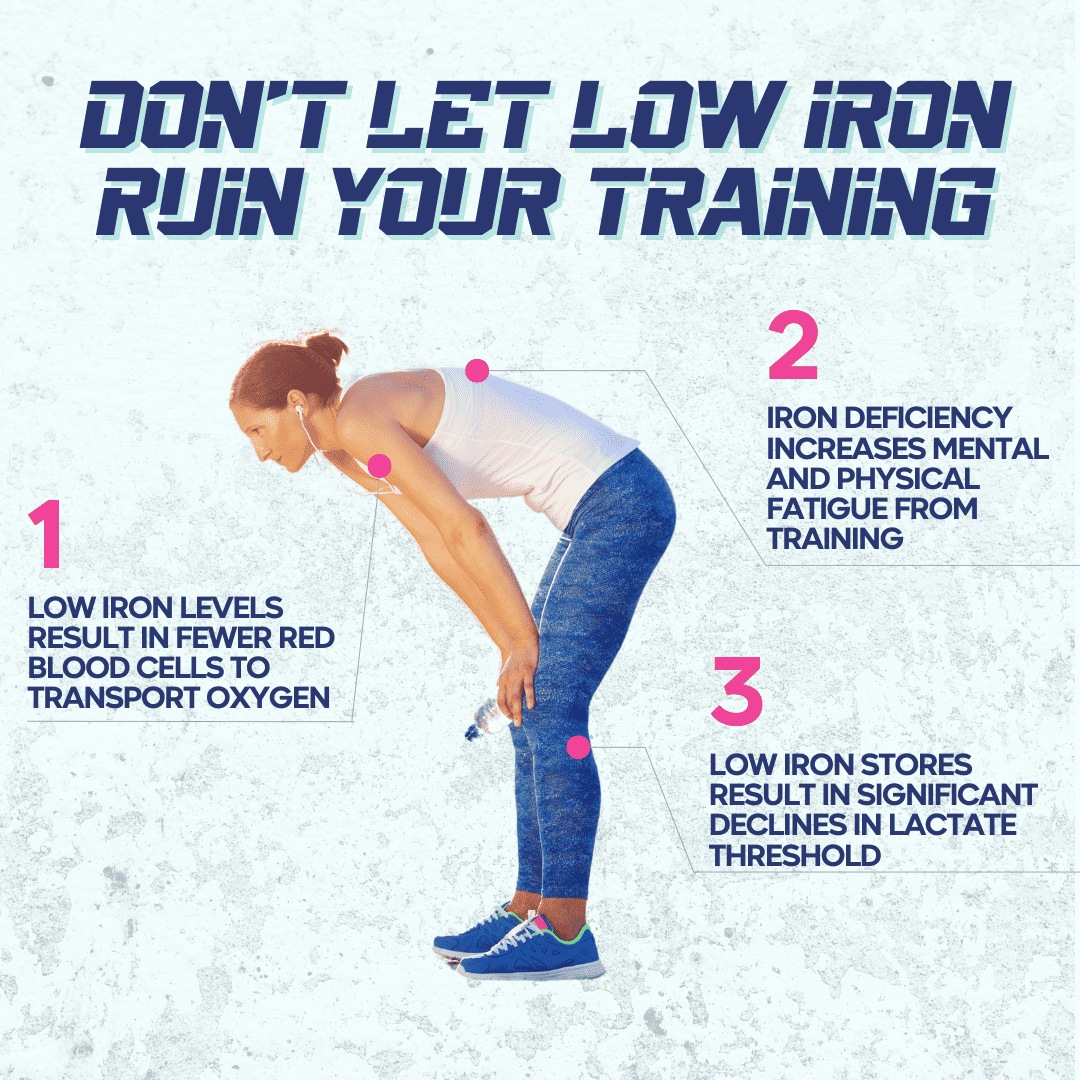 DON'T LET LOW IRON RUIN YOUR TRAINING

1

LOW IRON LEVELS RESULT IN FEWER RED BLOOD CELLS TO TRANSPORT OXYGEN

2

IRON DEFICIENCY INCREASES MENTAL AND PHYSICAL FATIGUE FROM TRAINING

3

LOW IRON STORES RESULT IN SIGNIFICANT DECLINES IN LACTATE THRESHOLD